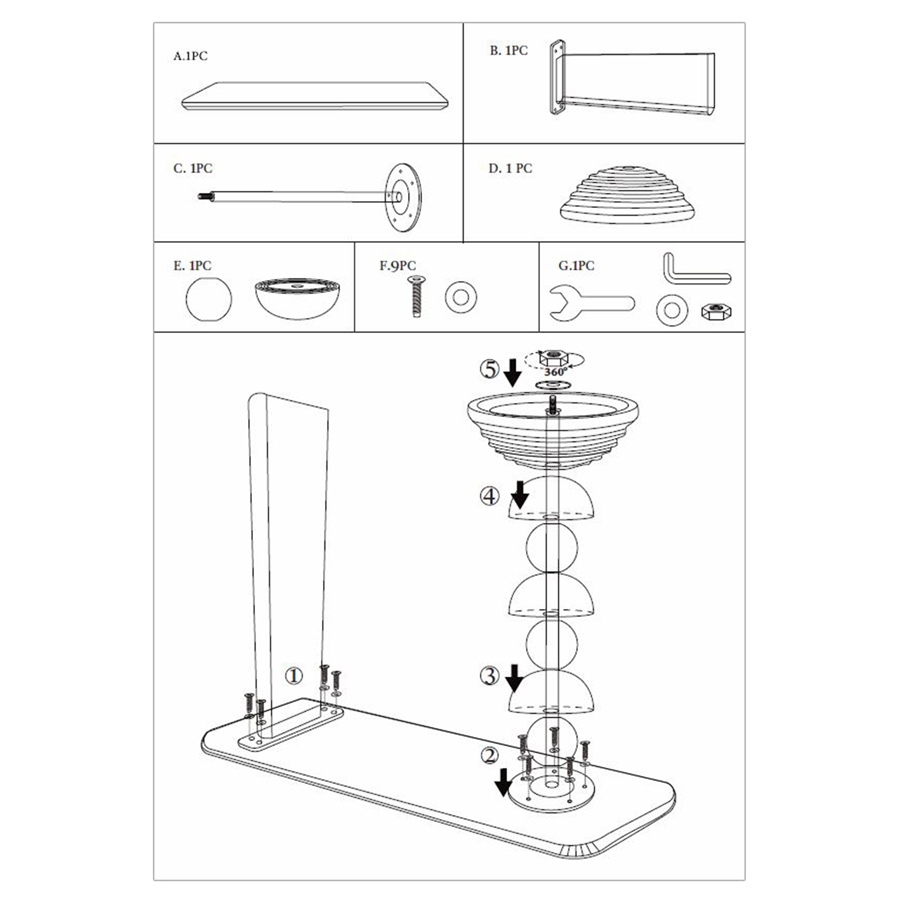 A.1PC

B. 1PC

C. 1PC

D. 1 PC

E. 1PC

F.9PC

G.1PC

⑤

360°

④

③

①

②