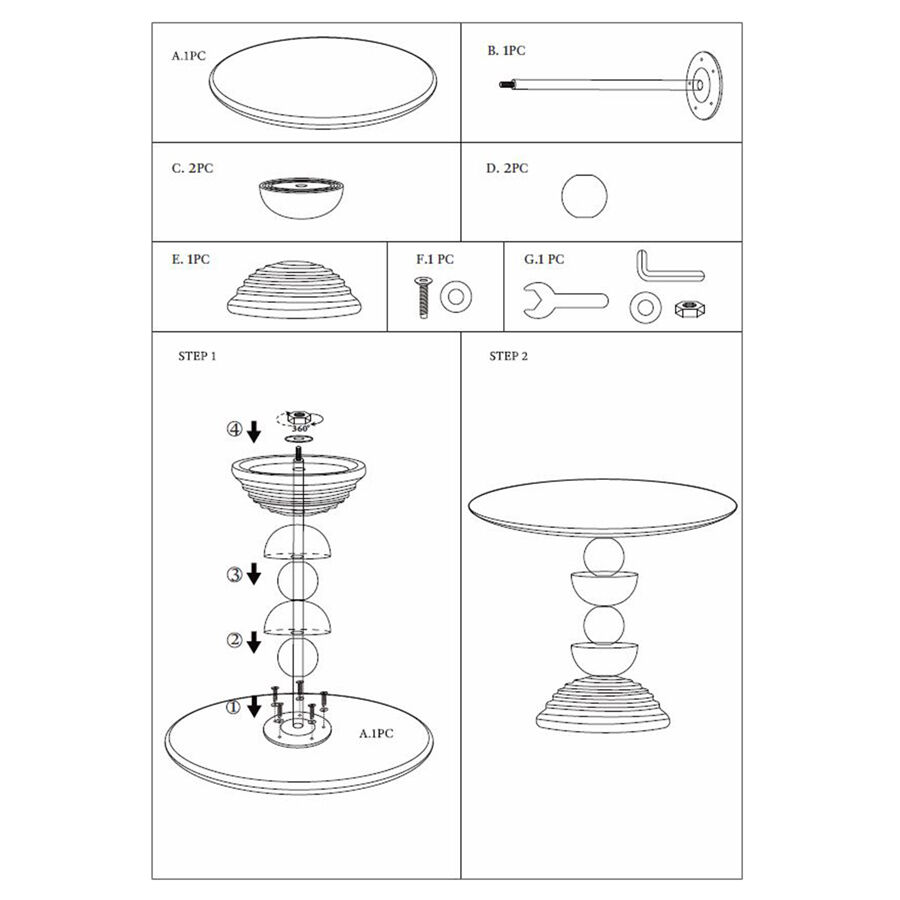 A.1PC

B. 1PC

C. 2PC

D. 2PC

E. 1PC

F.1 PC

G.1 PC

STEP 1

④

360°

③

②

①

A.1PC

STEP 2